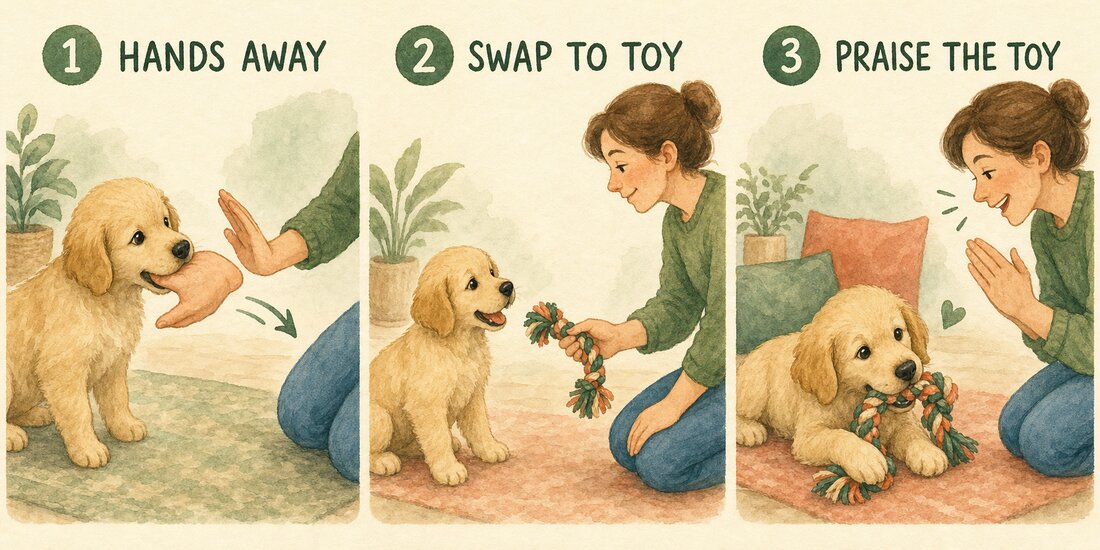 1 HANDS AWAY

2 SWAP TO TOY

3 PRAISE THE TOY